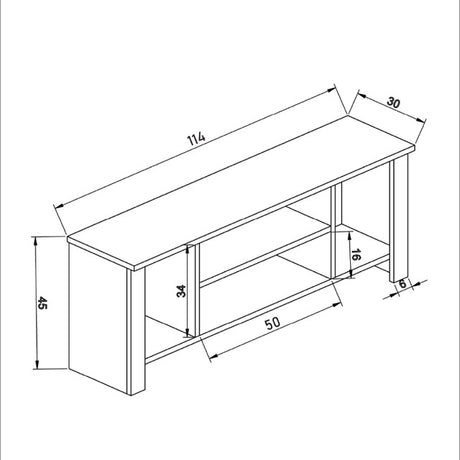 114
30
45
34
16
6
50