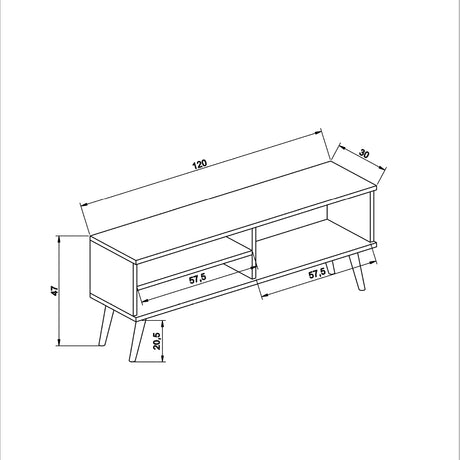 120
30
47
57,5
57,5
20,5