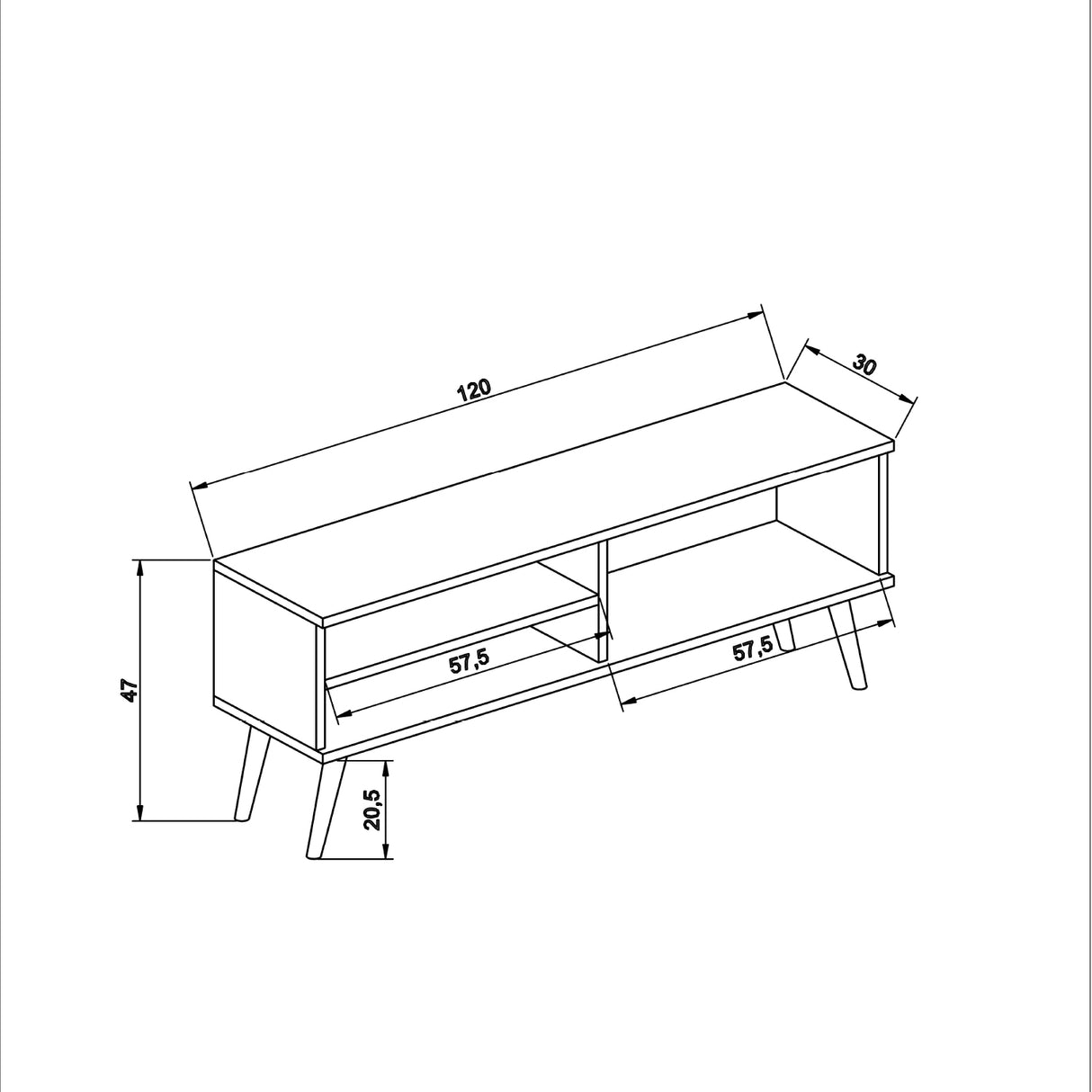 120

30

47

57,5

57,5

20,5